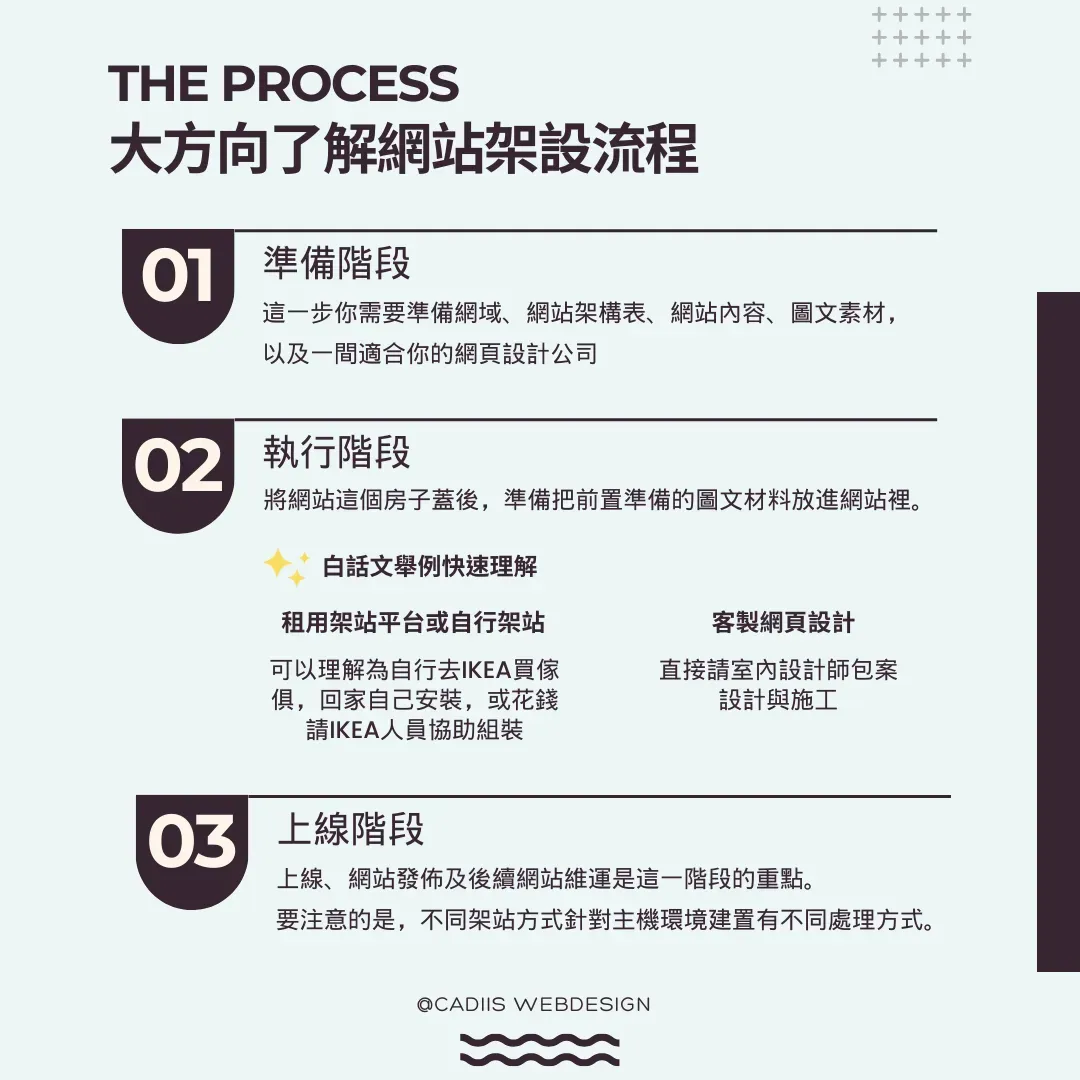 THE PROCESS
大方向了解網站架設流程

01
準備階段
這一步你需要準備網域、網站架構表、網站內容、圖文素材，以及一間適合你的網頁設計公司

02
執行階段
將網站這個房子蓋後，準備把前置準備的圖文材料放進網站裡。

白話文舉例快速理解

租用架站平台或自行架站
可以理解為自行去IKEA買傢俱，回家自己安裝，或花錢請IKEA人員協助組裝

客製網頁設計
直接請室內設計師包案設計與施工

03
上線階段
上線、網站發佈及後續網站維運是這一階段的重點。
要注意的是，不同架站方式針對主機環境建置有不同處理方式。

@CADIIS WEBDESIGN